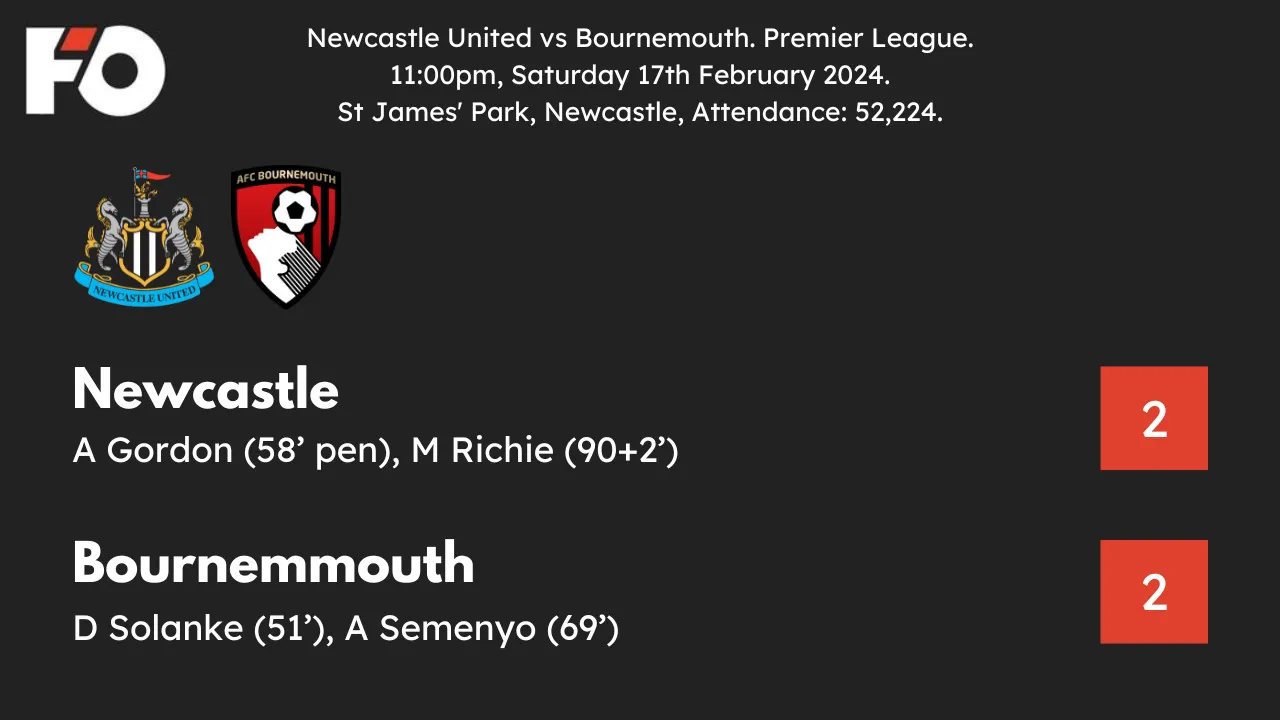 FO

Newcastle United vs Bournemouth. Premier League.
11:00pm, Saturday 17th February 2024.
St James' Park, Newcastle, Attendance: 52,224.

NEWCASTLE UNITED

AFC BOURNEMOUTH

Newcastle
A Gordon (58' pen), M Richie (90+2')

2

Bournemmouth
D Solanke (51'), A Semenyo (69')

2